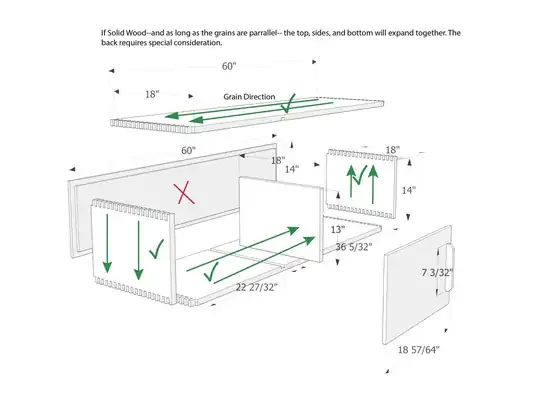 If Solid Wood--and as long as the grains are parrallel-- the top, sides, and bottom will expand together. The back requires special consideration.

60"

18"

Grain Direction

60"

18"

14"

18"

14"

13"

36 5/32"

22 27/32"

7 3/32"

18 57/64"