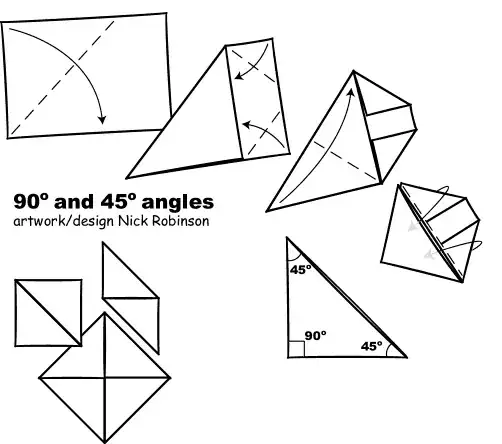 90º and 45º angles
artwork/design Nick Robinson

45º

90º

45º