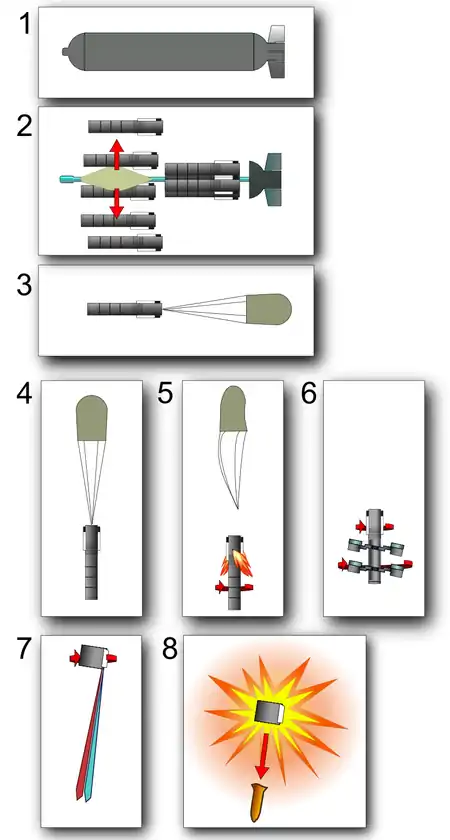 1
2
3
4
5
6
7
8