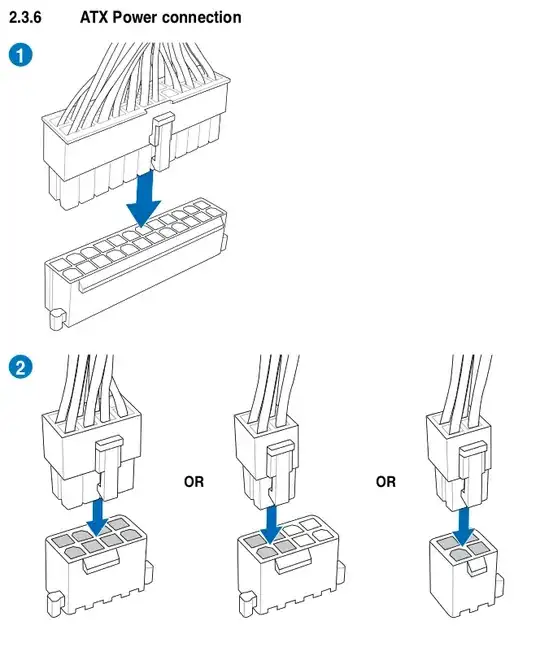 2.3.6 ATX Power connection

1

2

OR

OR