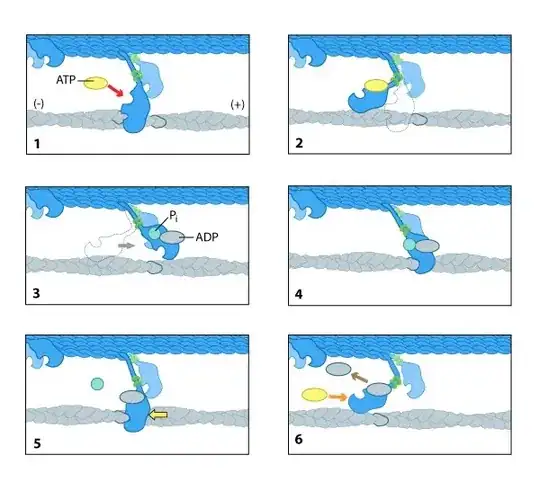 ATP

(-)

(+)

1

2

$P_i$

ADP

3

4

5

6