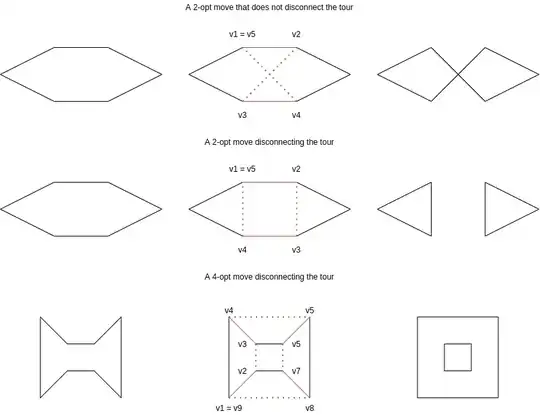 A 2-opt move that does not disconnect the tour

v1 = v5
v2
v3
v4

A 2-opt move disconnecting the tour

v1 = v5
v2
v4
v3

A 4-opt move disconnecting the tour

v4
v5
v3
v5
v2
v7
v1 = v9
v8