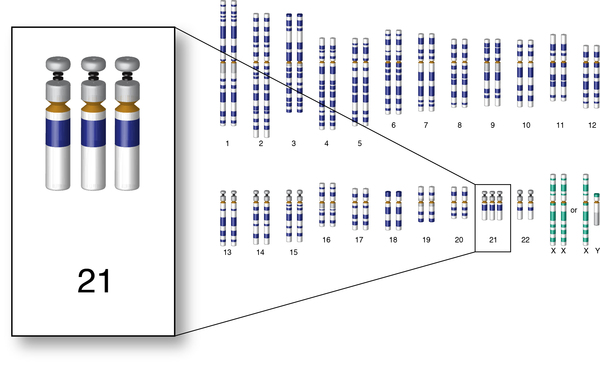 21

1 2 3 4 5 6 7 8 9 10 11 12

13 14 15 16 17 18 19 20 21 22 X X or X Y