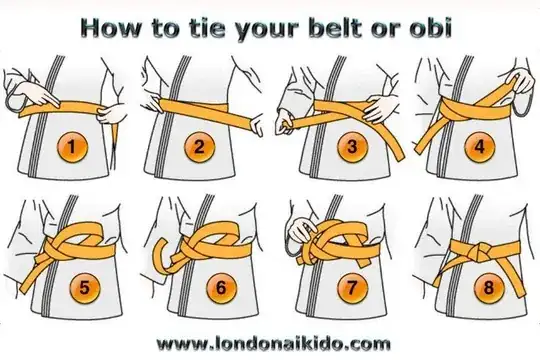 How to tie your belt or obi

1

2

3

4

5

6

7

8

www.londonaikido.com