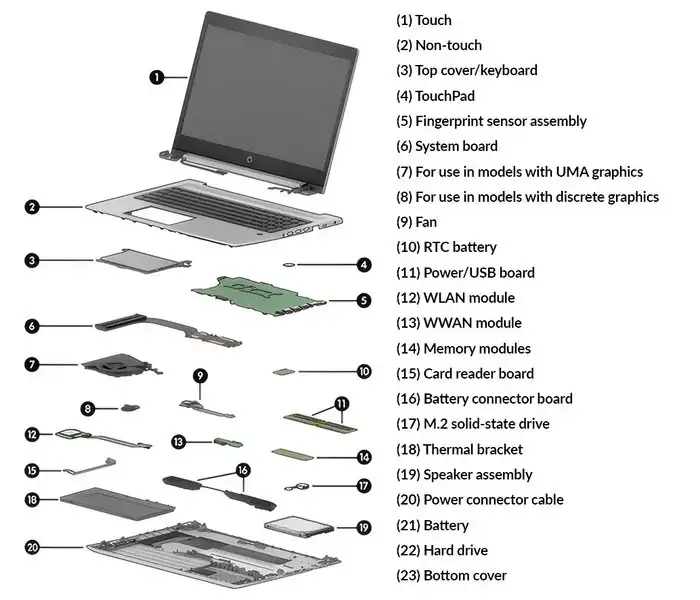 1
2
3
4
5
6
7
8
9
10
11
12
13
14
15
16
17
18
19
20

(1) Touch
(2) Non-touch
(3) Top cover/keyboard
(4) TouchPad
(5) Fingerprint sensor assembly
(6) System board
(7) For use in models with UMA graphics
(8) For use in models with discrete graphics
(9) Fan
(10) RTC battery
(11) Power/USB board
(12) WLAN module
(13) WWAN module
(14) Memory modules
(15) Card reader board
(16) Battery connector board
(17) M.2 solid-state drive
(18) Thermal bracket
(19) Speaker assembly
(20) Power connector cable
(21) Battery
(22) Hard drive
(23) Bottom cover