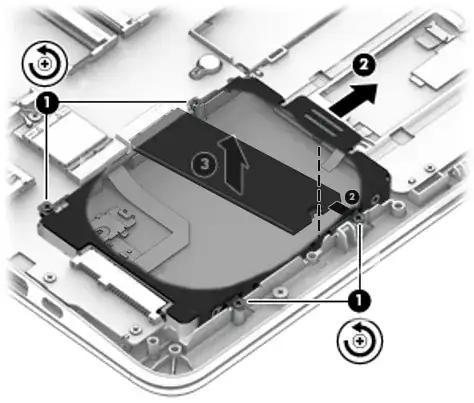 1
2
3
2
1