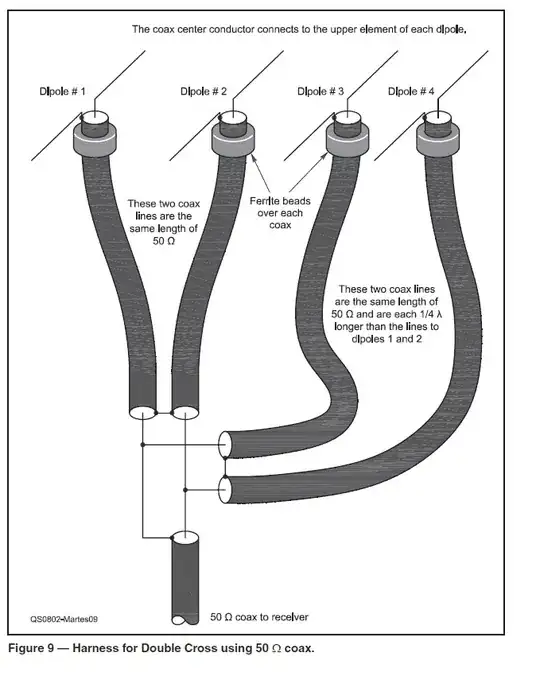 The coax center conductor connects to the upper element of each dipole.

Dipole # 1

Dipole # 2

Dipole # 3

Dipole # 4

These two coax lines are the same length of 50 Ω

Ferrite beads over each coax

These two coax lines are the same length of 50 Ω and are each 1/4 λ longer than the lines to dipoles 1 and 2

QS0802-Martes09

50 Ω coax to receiver

Figure 9 — Harness for Double Cross using 50 Ω coax.