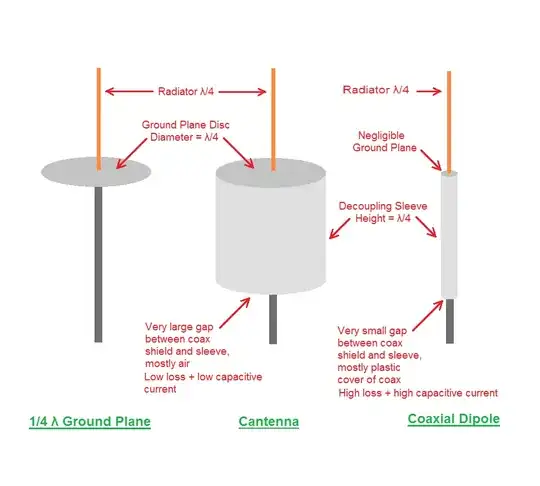 Radiator λ/4

Radiator λ/4

Ground Plane Disc
Diameter = λ/4

Negligible
Ground Plane

Decoupling Sleeve
Height = λ/4

Very large gap between coax shield and sleeve, mostly air
Low loss + low capacitive current

Very small gap between coax shield and sleeve, mostly plastic cover of coax
High loss + high capacitive current

1/4 λ Ground Plane

Cantenna

Coaxial Dipole