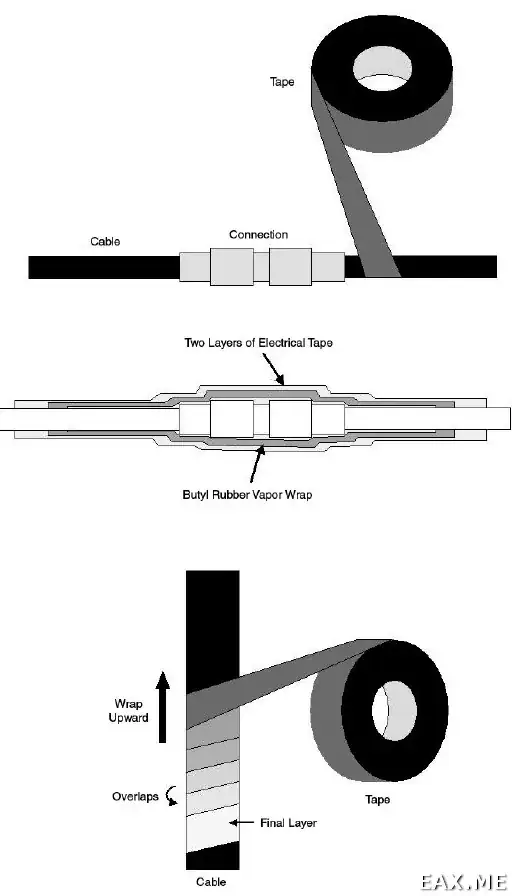 Tape

Cable

Connection

Two Layers of Electrical Tape

Butyl Rubber Vapor Wrap

Wrap Upward

Overlaps

Final Layer

Tape

Cable

EAX.ME