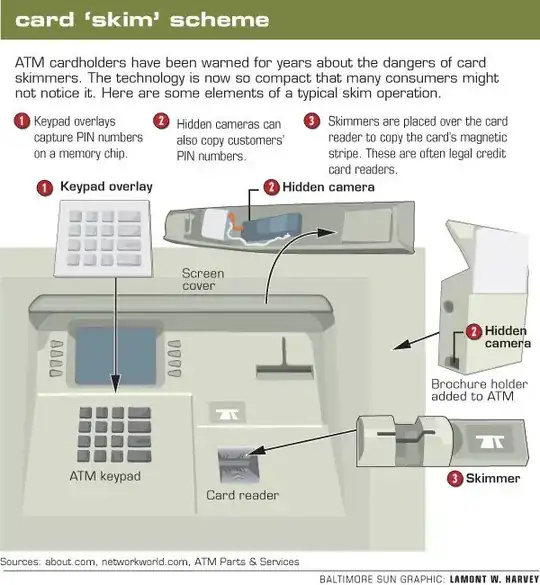 card 'skim' scheme

ATM cardholders have been warned for years about the dangers of card skimmers. The technology is now so compact that many consumers might not notice it. Here are some elements of a typical skim operation.

1 Keypad overlays capture PIN numbers on a memory chip.

2 Hidden cameras can also copy customers' PIN numbers.

3 Skimmers are placed over the card reader to copy the card's magnetic stripe. These are often legal credit card readers.

1 Keypad overlay

2 Hidden camera

Screen cover

2 Hidden camera

Brochure holder added to ATM

ATM keypad

Card reader

3 Skimmer

Sources: about.com, networkworld.com, ATM Parts & Services

BALTIMORE SUN GRAPHIC: LAMONT W. HARVEY