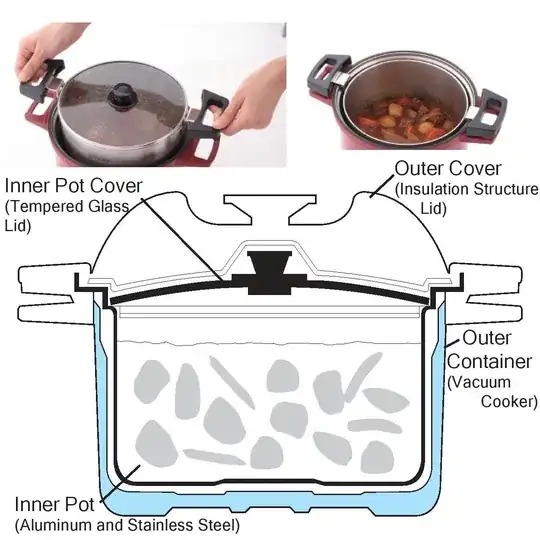 Inner Pot Cover
(Tempered Glass Lid)

Outer Cover
(Insulation Structure Lid)

Outer Container
(Vacuum Cooker)

Inner Pot
(Aluminum and Stainless Steel)