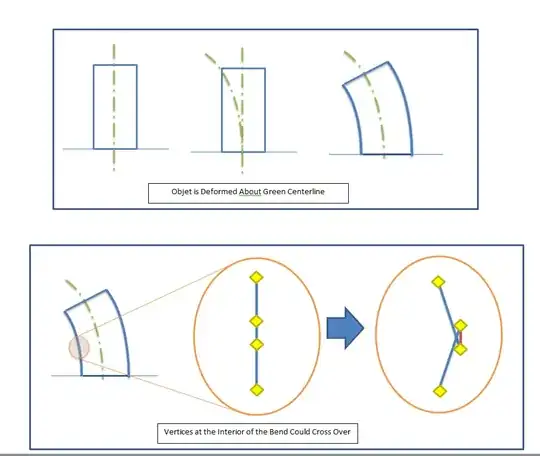 Objet is Deformed About Green Centerline

Vertices at the Interior of the Bend Could Cross Over