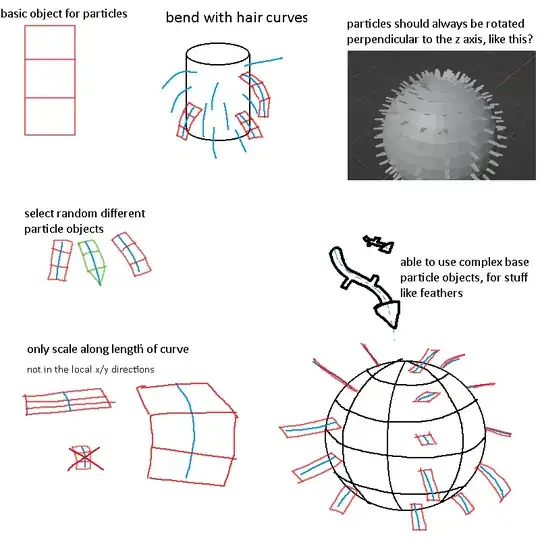 basic object for particles

bend with hair curves

particles should always be rotated perpendicular to the z axis, like this?

select random different particle objects

able to use complex base particle objects, for stuff like feathers

only scale along length of curve

not in the local x/y directions