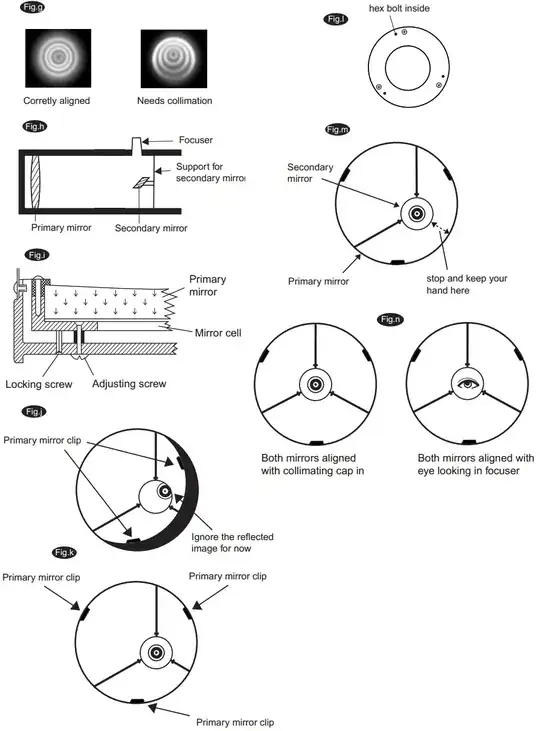 Fig.g

Corretly aligned

Needs collimation

Fig.h

Focuser

Support for secondary mirror

Primary mirror

Secondary mirror

Fig.i

Primary mirror

Mirror cell

Locking screw

Adjusting screw

Fig.j

Primary mirror clip

Ignore the reflected image for now

Fig.k

Primary mirror clip

Primary mirror clip

Primary mirror clip

Fig.l

hex bolt inside

Fig.m

Secondary mirror

Primary mirror

stop and keep your hand here

Fig.n

Both mirrors aligned with collimating cap in

Both mirrors aligned with eye looking in focuser