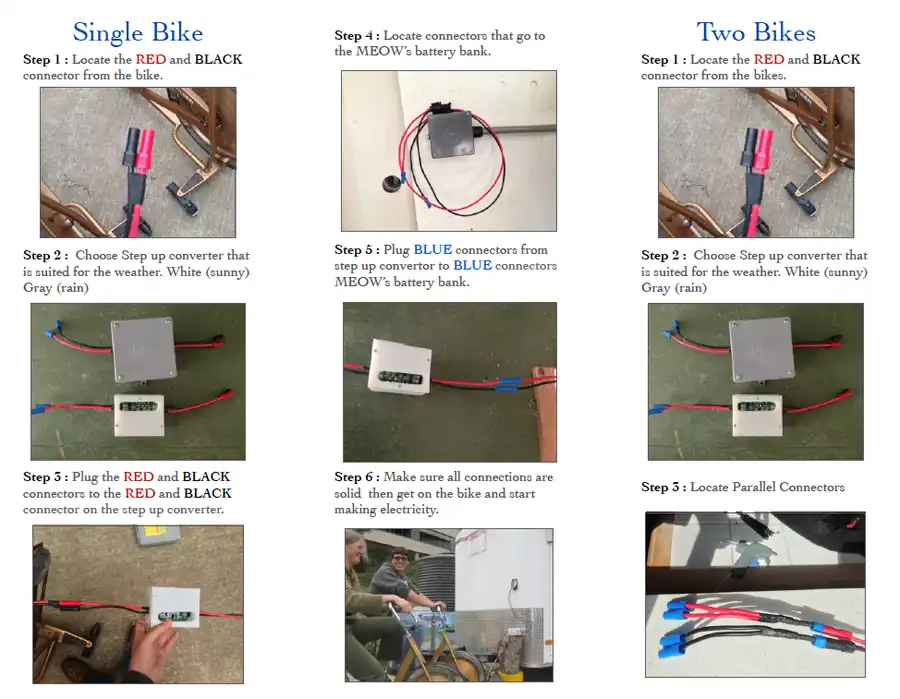 Single Bike

Step 1 : Locate the RED and BLACK connector from the bike.

Step 2 : Choose Step up converter that is suited for the weather. White (sunny) Gray (rain)

Step 3 : Plug the RED and BLACK connectors to the RED and BLACK connector on the step up converter.

Step 4 : Locate connectors that go to the MEOW's battery bank.

Step 5 : Plug BLUE connectors from step up convertor to BLUE connectors MEOW's battery bank.

Step 6 : Make sure all connections are solid then get on the bike and start making electricity.

Two Bikes

Step 1 : Locate the RED and BLACK connector from the bikes.

Step 2 : Choose Step up converter that is suited for the weather. White (sunny) Gray (rain)

Step 3 : Locate Parallel Connectors