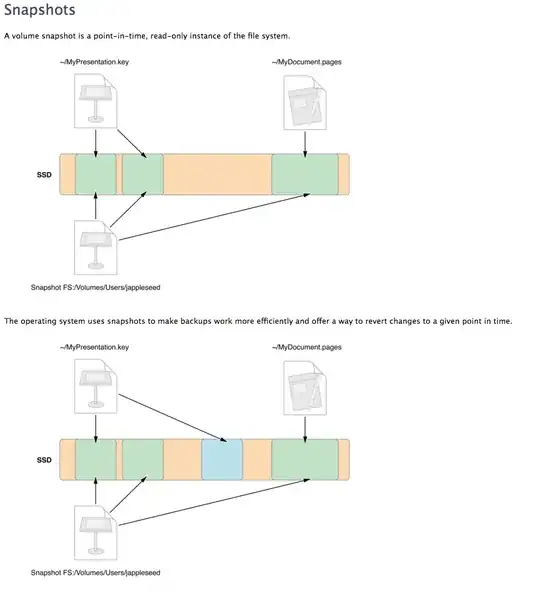 Snapshots

A volume snapshot is a point-in-time, read-only instance of the file system.

~/MyPresentation.key

~/MyDocument.pages

SSD

Snapshot FS:/Volumes/Users/jappleseed

The operating system uses snapshots to make backups work more efficiently and offer a way to revert changes to a given point in time.

~/MyPresentation.key

~/MyDocument.pages

SSD

Snapshot FS:/Volumes/Users/jappleseed